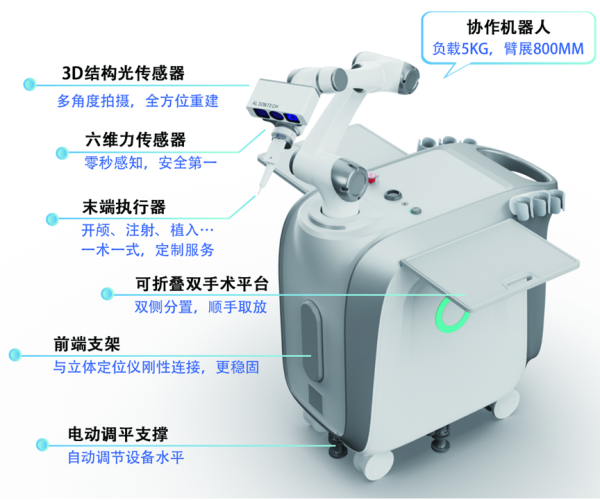 协作机器人
负载5KG，臂展800MM

3D结构光传感器
多角度拍摄，全方位重建

ALSONTECH

六维力传感器
零秒感知，安全第一

末端执行器
开颅、注射、植入…
一术一式，定制服务

可折叠双手术平台
双侧分置，顺手取放

前端支架
与立体定位仪刚性连接，更稳固

电动调平支撑
自动调节设备水平